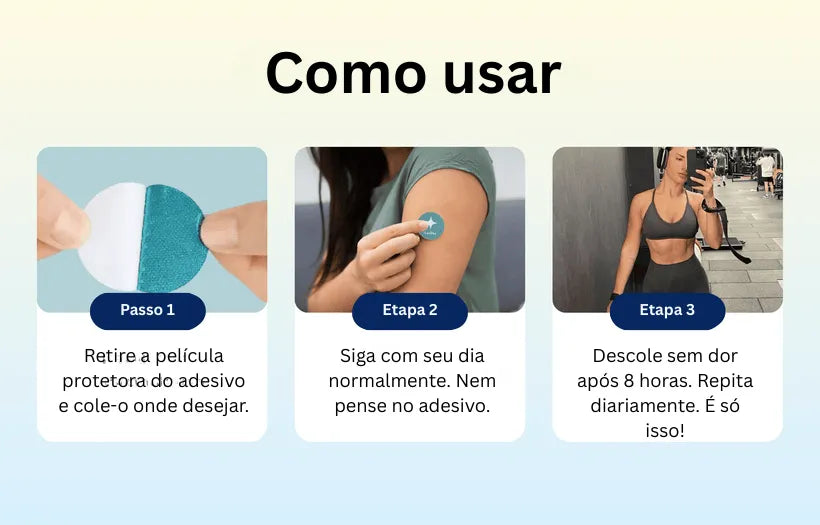 Como usar

Passo 1

Retire a película protetora do adesivo e cole-o onde desejar.

Etapa 2

Siga com seu dia normalmente. Nem pense no adesivo.

Etapa 3

Descole sem dor após 8 horas. Repita diariamente. É só isso!