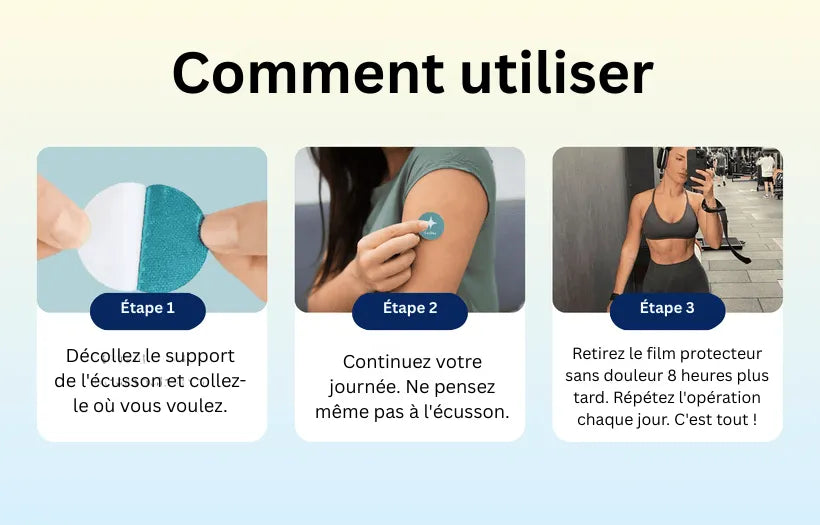 Comment utiliser

Étape 1

Décollez le support de l'écusson et collez-le où vous voulez.

Étape 2

Continuez votre journée. Ne pensez même pas à l'écusson.

Étape 3

Retirez le film protecteur sans douleur 8 heures plus tard. Répétez l'opération chaque jour. C'est tout !